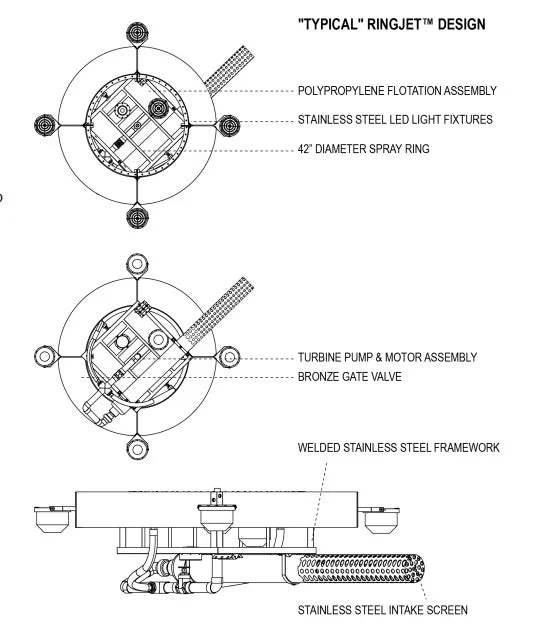 "TYPICAL" RINGJET™ DESIGN

POLYPROPYLENE FLOTATION ASSEMBLY

STAINLESS STEEL LED LIGHT FIXTURES

42" DIAMETER SPRAY RING

TURBINE PUMP & MOTOR ASSEMBLY

BRONZE GATE VALVE

WELDED STAINLESS STEEL FRAMEWORK

STAINLESS STEEL INTAKE SCREEN