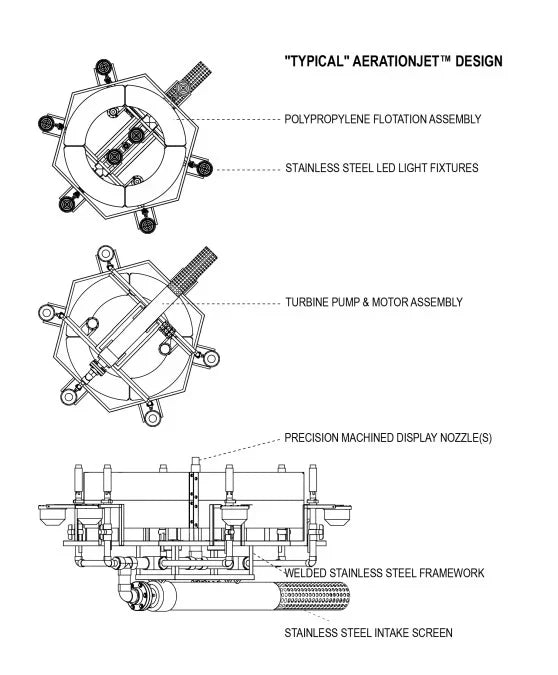 "TYPICAL" AERATIONJET™ DESIGN

POLYPROPYLENE FLOTATION ASSEMBLY

STAINLESS STEEL LED LIGHT FIXTURES

TURBINE PUMP & MOTOR ASSEMBLY

PRECISION MACHINED DISPLAY NOZZLE(S)

WELDED STAINLESS STEEL FRAMEWORK

STAINLESS STEEL INTAKE SCREEN